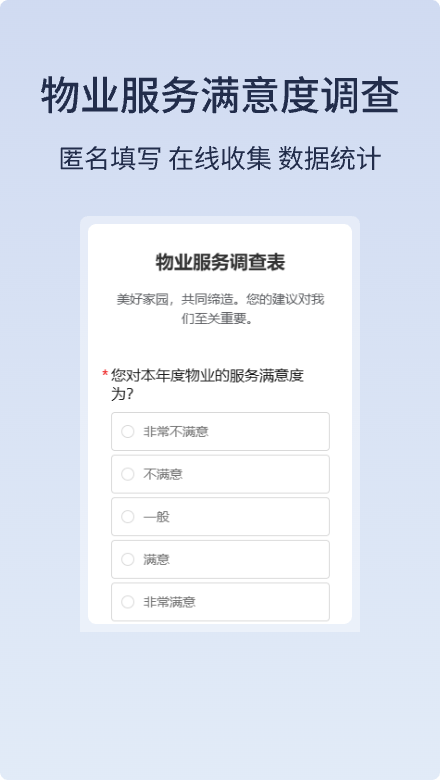 物业服务满意度调查

匿名填写 在线收集 数据统计

物业服务调查表

美好家园，共同缔造。您的建议对我们至关重要。

* 您对本年度物业的服务满意度为?

非常不满意

不满意

一般

满意

非常满意